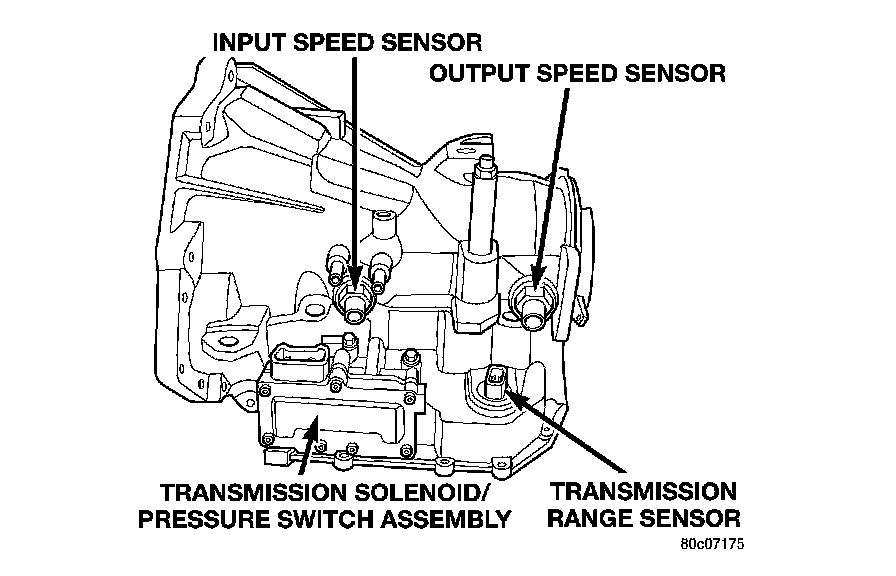 INPUT SPEED SENSOR

OUTPUT SPEED SENSOR

TRANSMISSION SOLENOID/
PRESSURE SWITCH ASSEMBLY

TRANSMISSION
RANGE SENSOR

80c07175