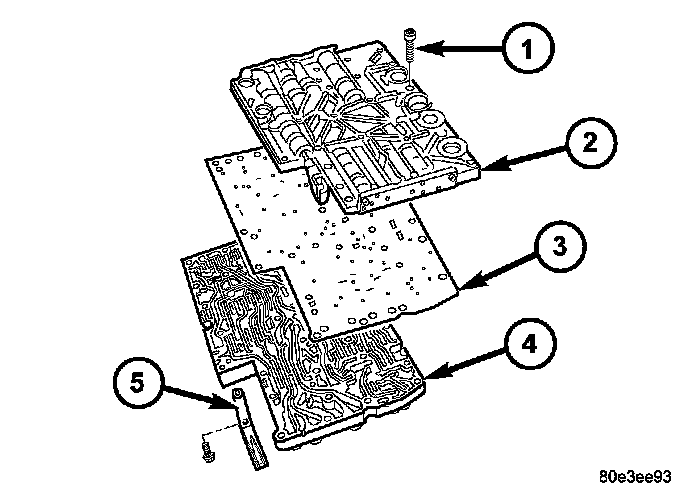 1
2
3
4
5
80e3ee93