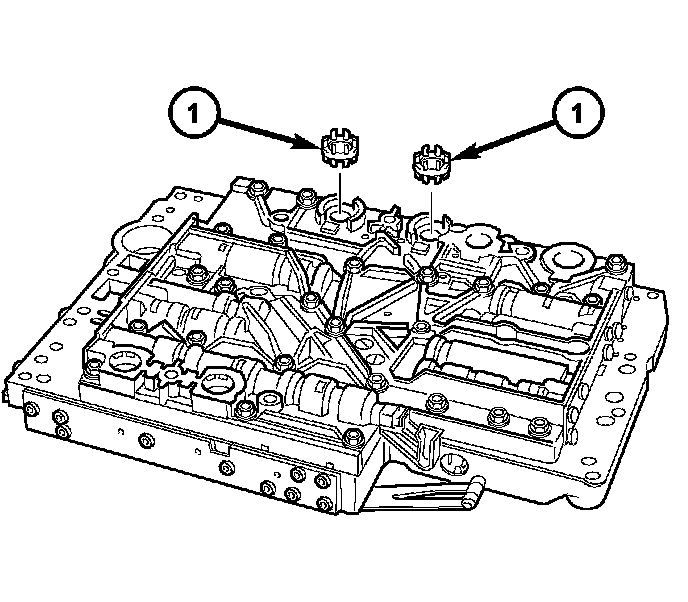 1

1