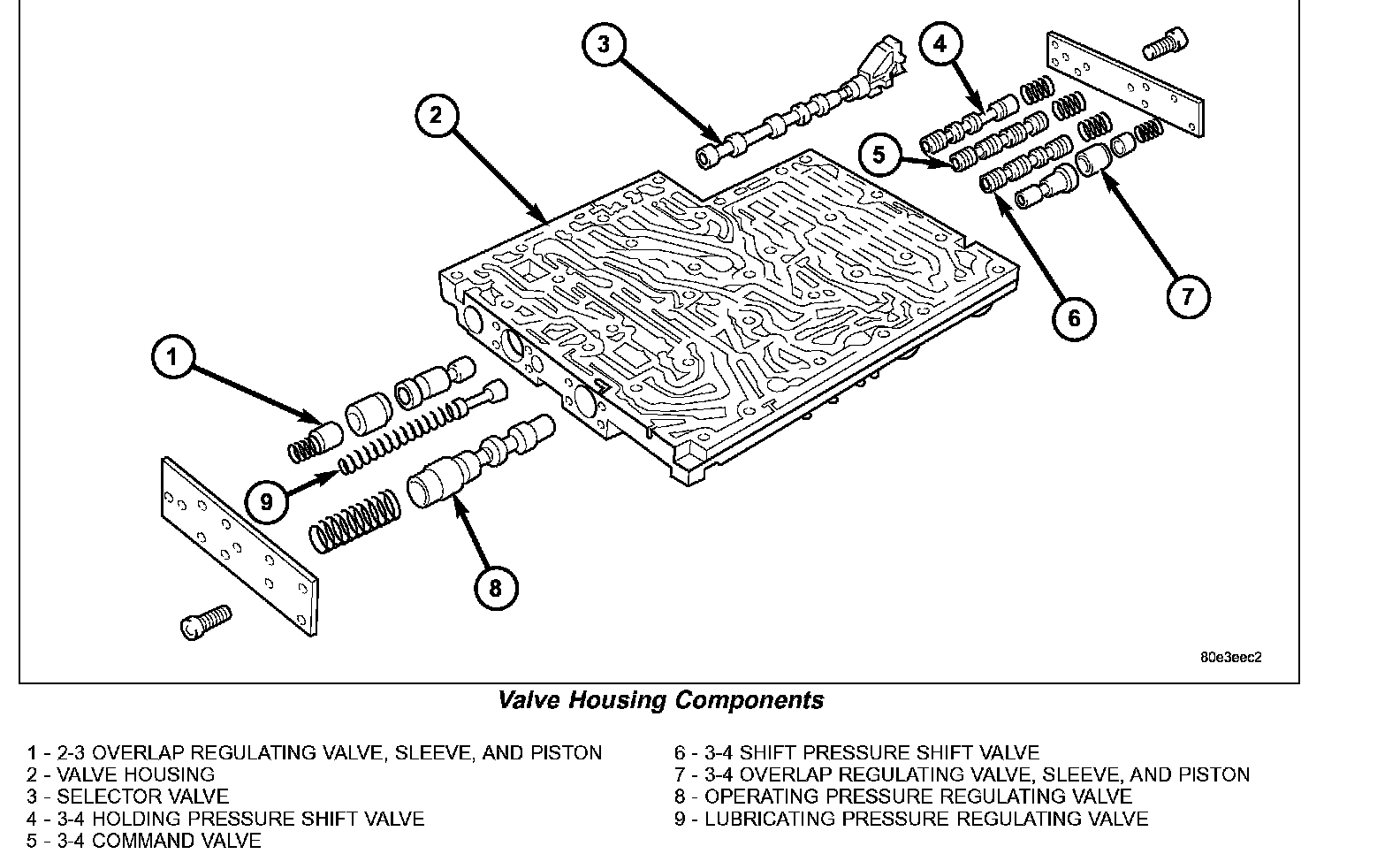 3

4

2

5

7

6

1

9

8

80e3eec2

Valve Housing Components

1 - 2-3 OVERLAP REGULATING VALVE, SLEEVE, AND PISTON
2 - VALVE HOUSING
3 - SELECTOR VALVE
4 - 3-4 HOLDING PRESSURE SHIFT VALVE
5 - 3-4 COMMAND VALVE

6 - 3-4 SHIFT PRESSURE SHIFT VALVE
7 - 3-4 OVERLAP REGULATING VALVE, SLEEVE, AND PISTON
8 - OPERATING PRESSURE REGULATING VALVE
9 - LUBRICATING PRESSURE REGULATING VALVE