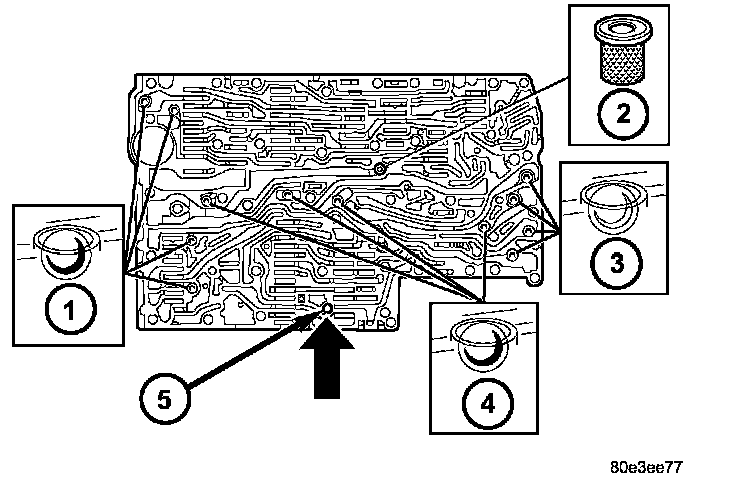 2

3

1

4

5

80e3ee77