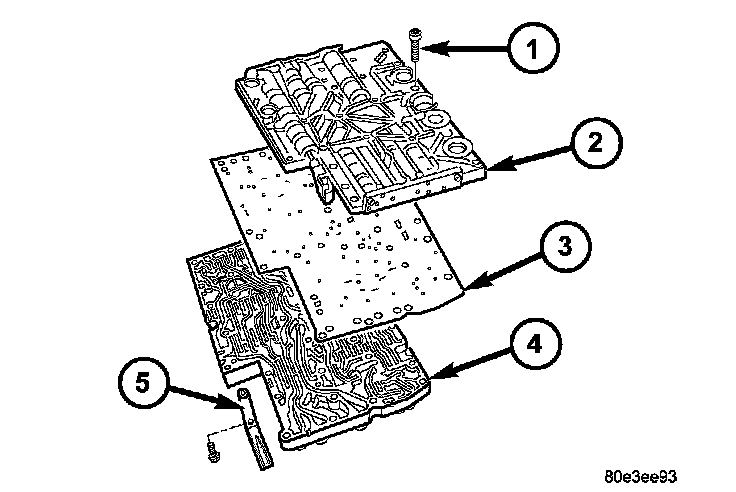 1
2
3
4
5
80e3ee93