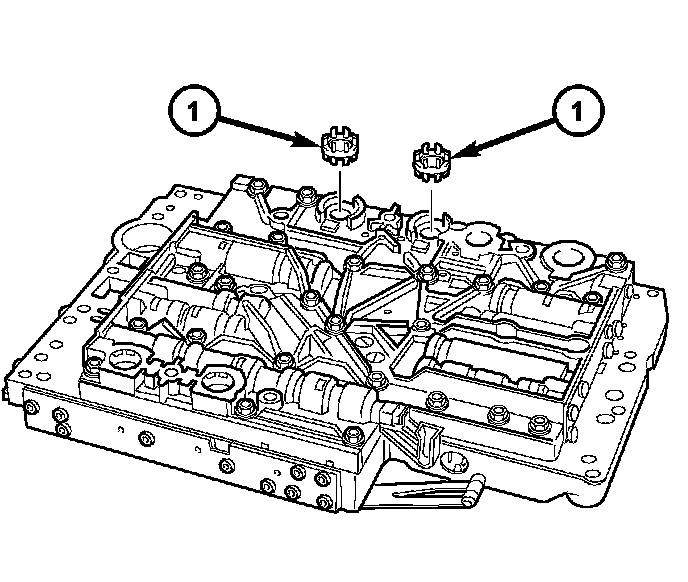 1
1