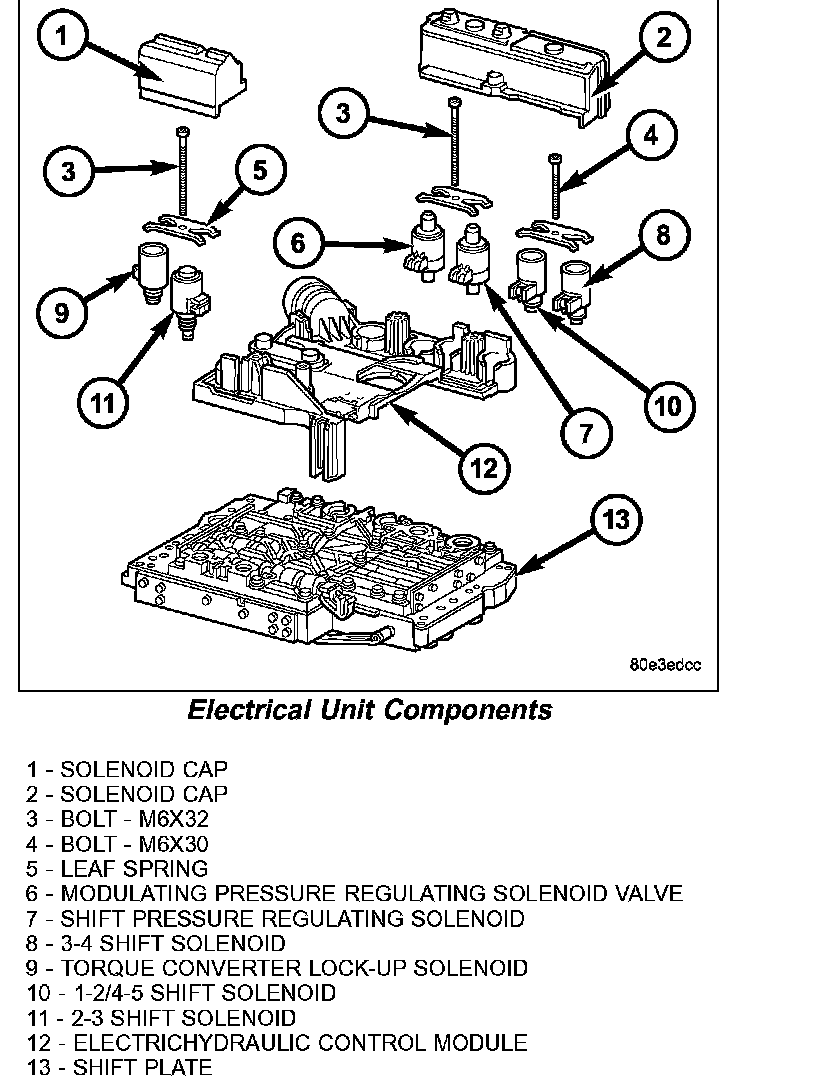 1
2
3
3
4
5
6
8
9
11
7
10
12
13
80e3edcc

Electrical Unit Components

1 - SOLENOID CAP
2 - SOLENOID CAP
3 - BOLT - M6X32
4 - BOLT - M6X30
5 - LEAF SPRING
6 - MODULATING PRESSURE REGULATING SOLENOID VALVE
7 - SHIFT PRESSURE REGULATING SOLENOID
8 - 3-4 SHIFT SOLENOID
9 - TORQUE CONVERTER LOCK-UP SOLENOID
10 - 1-2/4-5 SHIFT SOLENOID
11 - 2-3 SHIFT SOLENOID
12 - ELECTRICHYDRAULIC CONTROL MODULE
13 - SHIFT PLATE