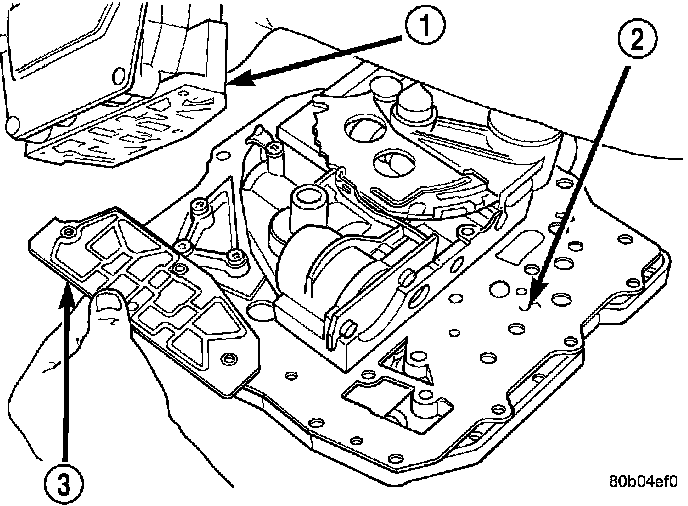 1
2
3
80b04ef0