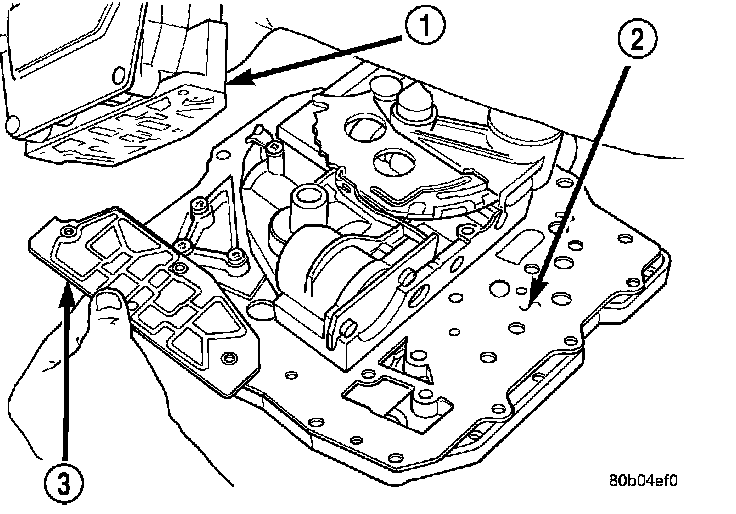 1
2
3
80b04ef0