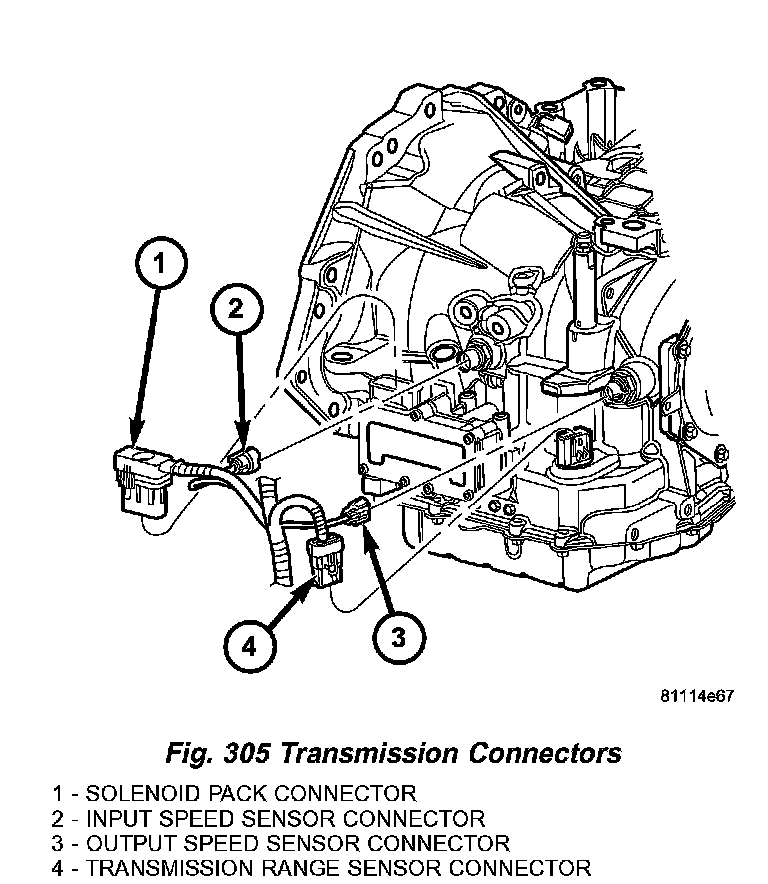 1

2

4

3

81114e67

Fig. 305 Transmission Connectors

1 - SOLENOID PACK CONNECTOR
2 - INPUT SPEED SENSOR CONNECTOR
3 - OUTPUT SPEED SENSOR CONNECTOR
4 - TRANSMISSION RANGE SENSOR CONNECTOR