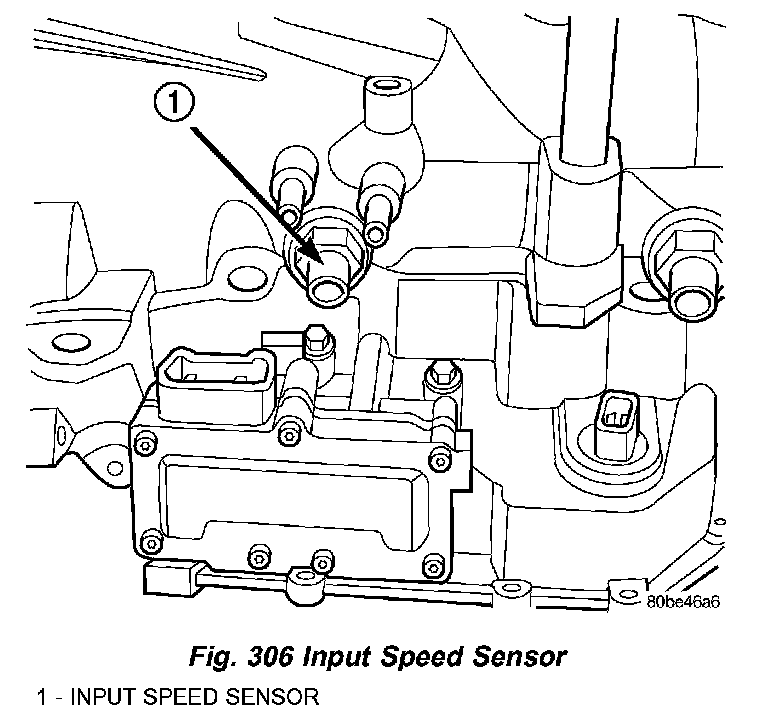 1

80be46a6

Fig. 306 Input Speed Sensor

1 - INPUT SPEED SENSOR