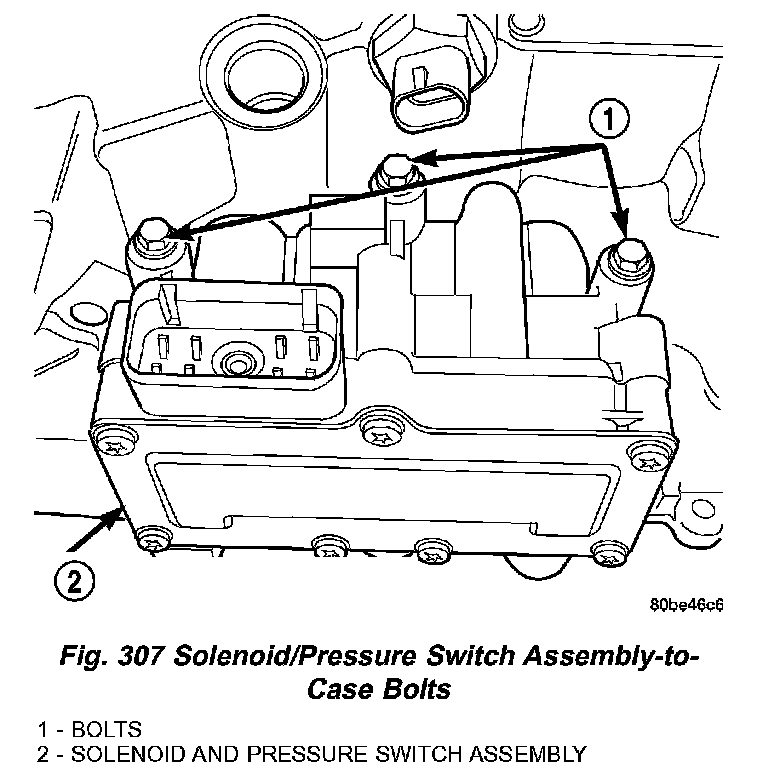 1

2

80be46c6

Fig. 307 Solenoid/Pressure Switch Assembly-to-Case Bolts

1 - BOLTS
2 - SOLENOID AND PRESSURE SWITCH ASSEMBLY