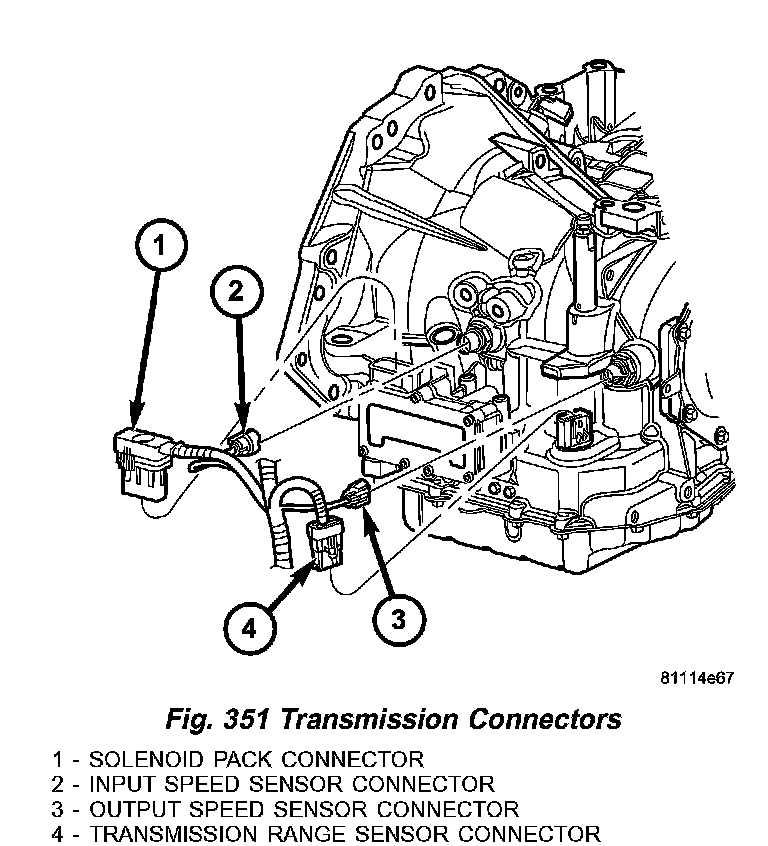 1

2

4

3

81114e67

Fig. 351 Transmission Connectors

1 - SOLENOID PACK CONNECTOR
2 - INPUT SPEED SENSOR CONNECTOR
3 - OUTPUT SPEED SENSOR CONNECTOR
4 - TRANSMISSION RANGE SENSOR CONNECTOR