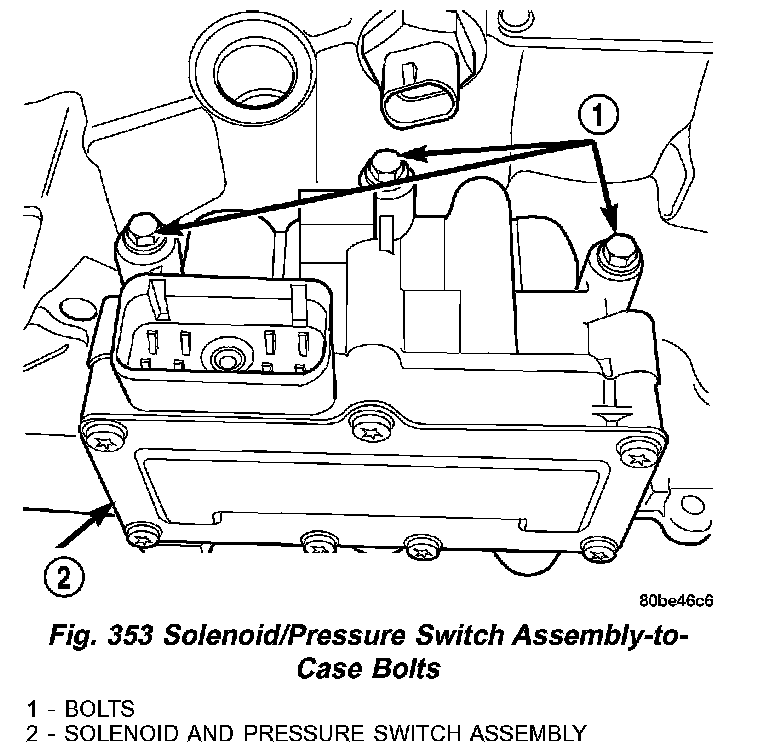 1

2

80be46c6

Fig. 353 Solenoid/Pressure Switch Assembly-to-Case Bolts

1 - BOLTS
2 - SOLENOID AND PRESSURE SWITCH ASSEMBLY