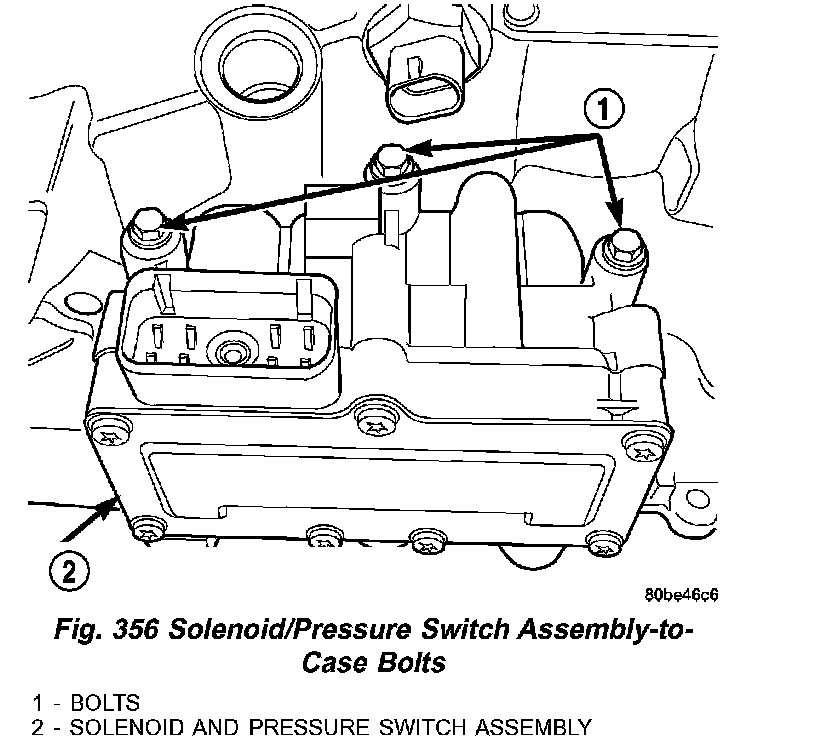 1

2

80be46c6

Fig. 356 Solenoid/Pressure Switch Assembly-to-Case Bolts

1 - BOLTS
2 - SOLENOID AND PRESSURE SWITCH ASSEMBLY