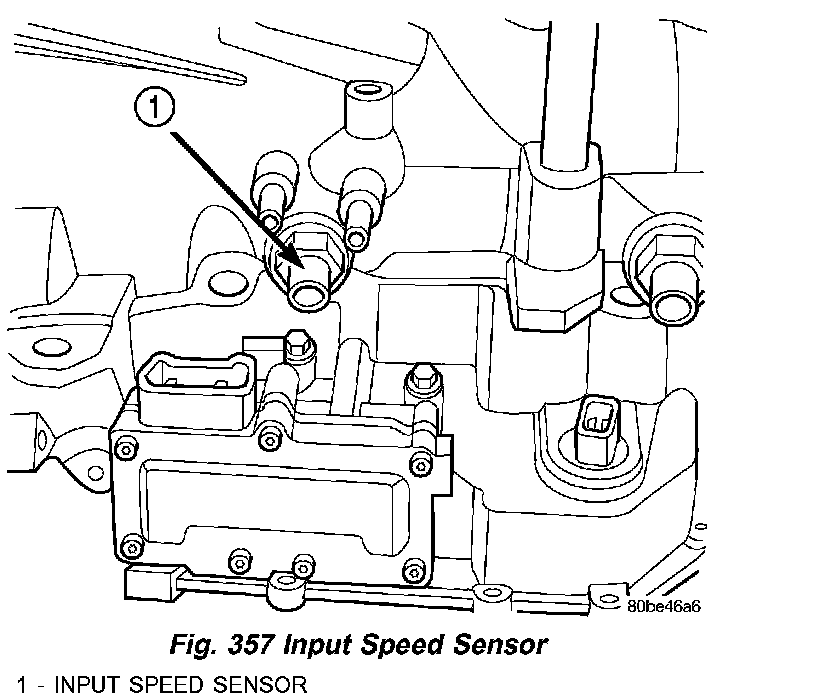 1

80be46a6

Fig. 357 Input Speed Sensor

1 - INPUT SPEED SENSOR