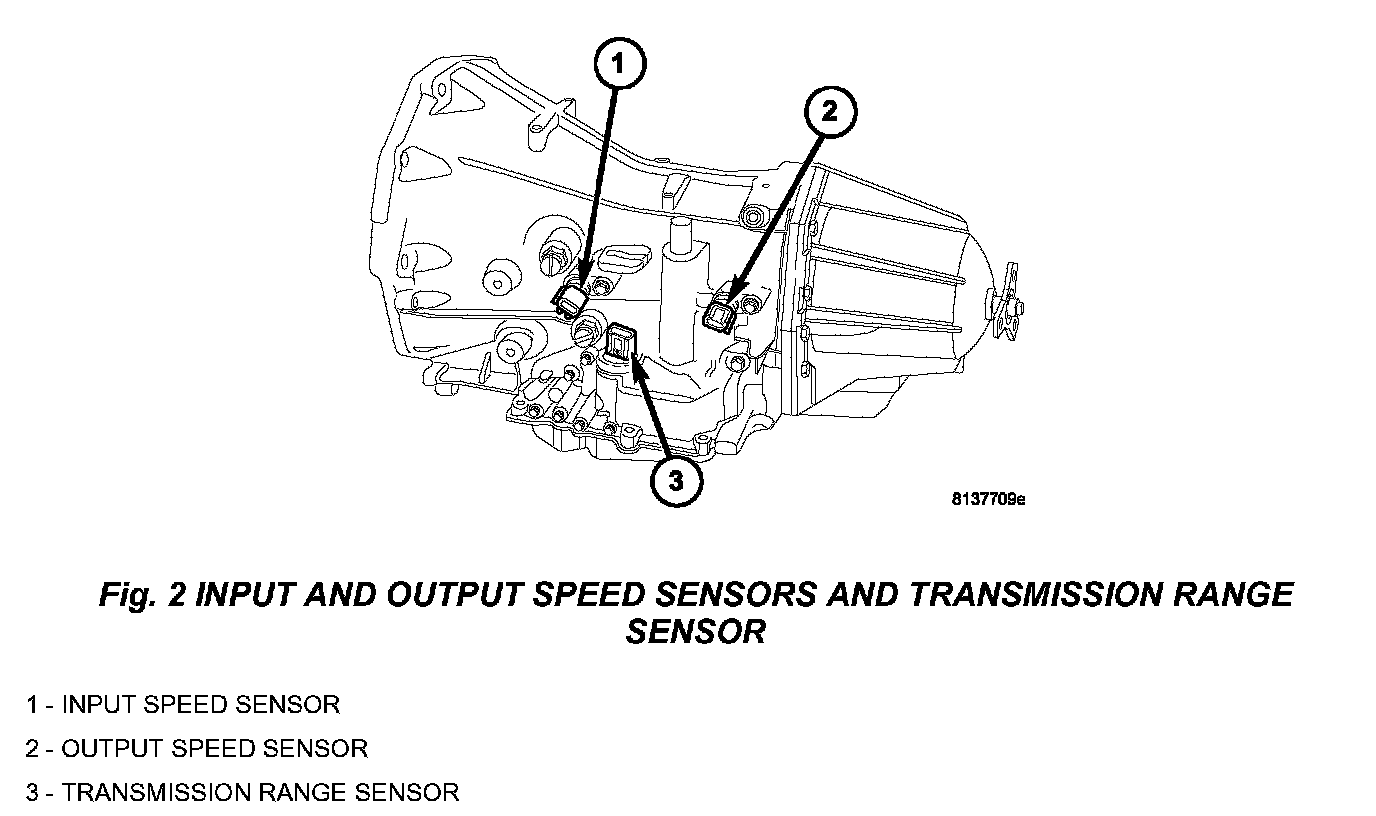 1

2

3

8137709e

Fig. 2 INPUT AND OUTPUT SPEED SENSORS AND TRANSMISSION RANGE SENSOR

1 - INPUT SPEED SENSOR

2 - OUTPUT SPEED SENSOR

3 - TRANSMISSION RANGE SENSOR