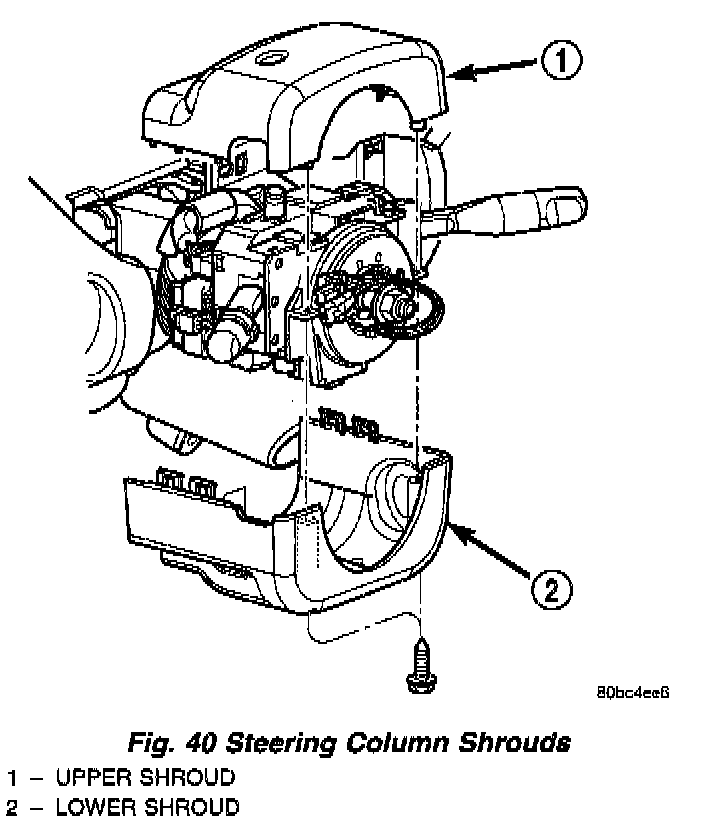 1

2

80bc4ee6

Fig. 40 Steering Column Shrouds

1 – UPPER SHROUD
2 – LOWER SHROUD