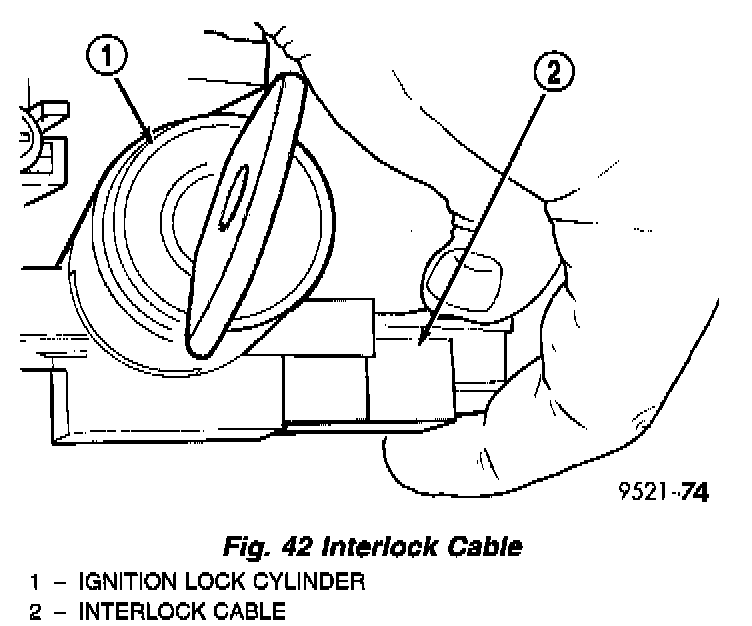 1

2

9521-74

Fig. 42 Interlock Cable

1 – IGNITION LOCK CYLINDER
2 – INTERLOCK CABLE