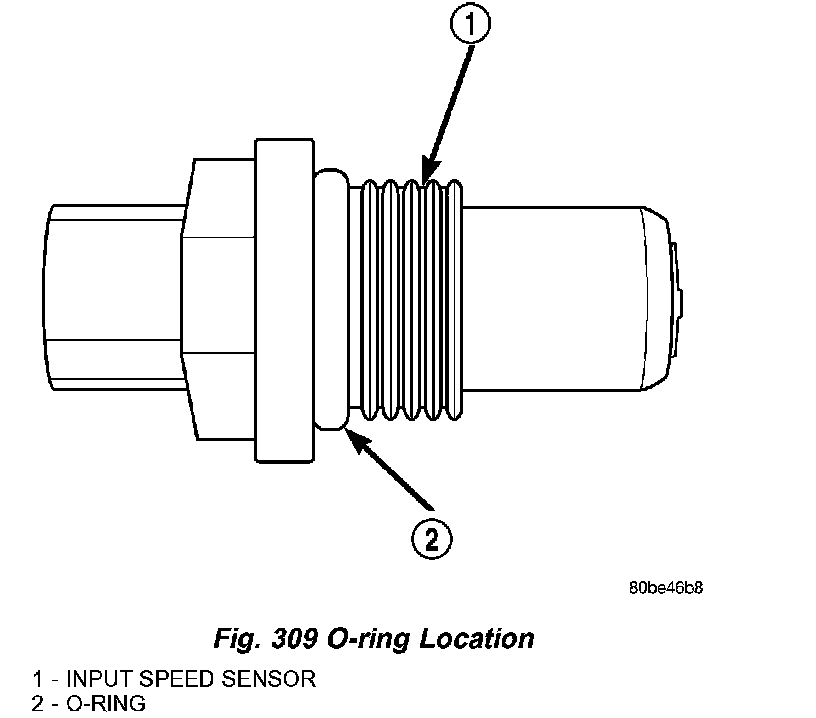 1

2

80be46b8

Fig. 309 O-ring Location

1 - INPUT SPEED SENSOR
2 - O-RING