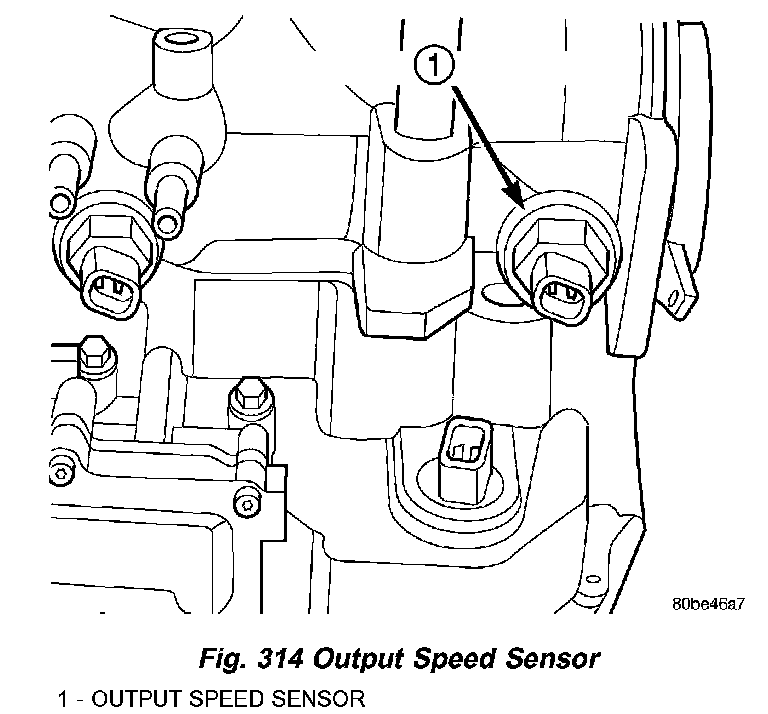 1

80be46a7

Fig. 314 Output Speed Sensor

1 - OUTPUT SPEED SENSOR