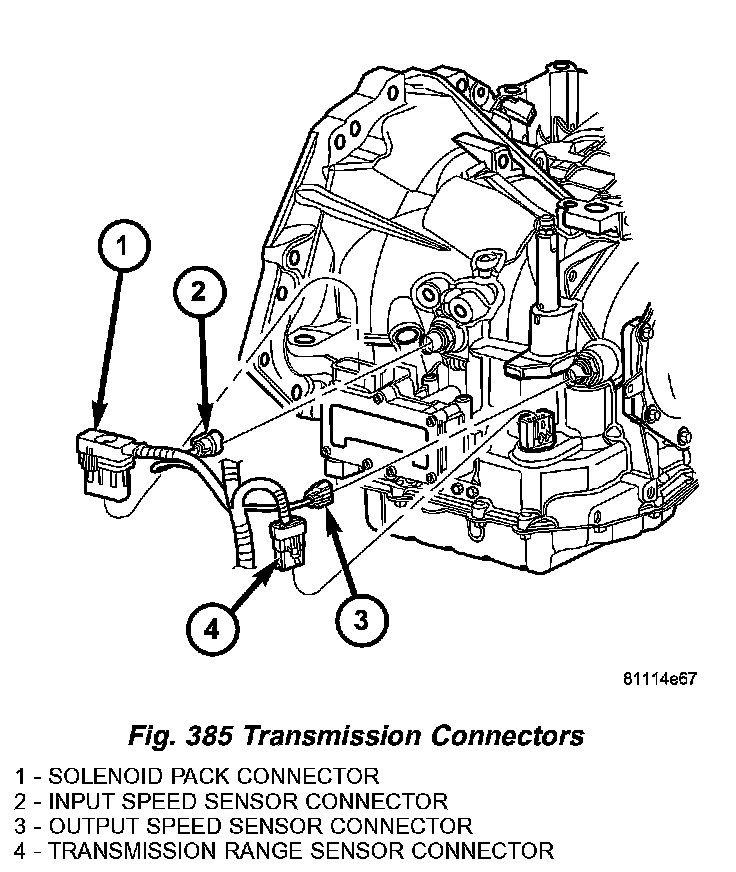 1

2

4

3

81114e67

Fig. 385 Transmission Connectors

1 - SOLENOID PACK CONNECTOR
2 - INPUT SPEED SENSOR CONNECTOR
3 - OUTPUT SPEED SENSOR CONNECTOR
4 - TRANSMISSION RANGE SENSOR CONNECTOR