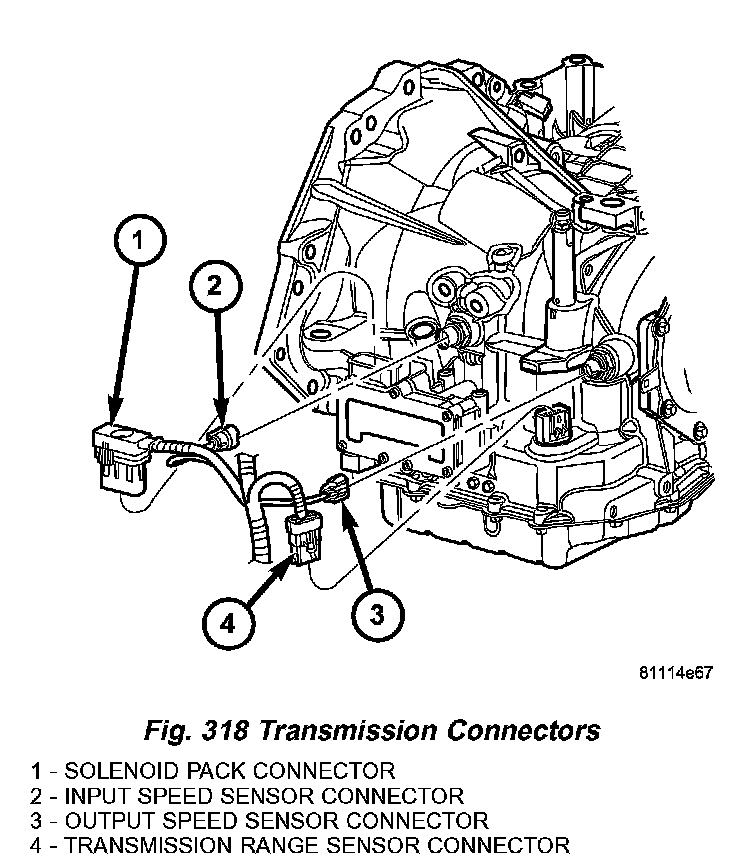 1

2

4

3

81114e67

Fig. 318 Transmission Connectors

1 - SOLENOID PACK CONNECTOR
2 - INPUT SPEED SENSOR CONNECTOR
3 - OUTPUT SPEED SENSOR CONNECTOR
4 - TRANSMISSION RANGE SENSOR CONNECTOR