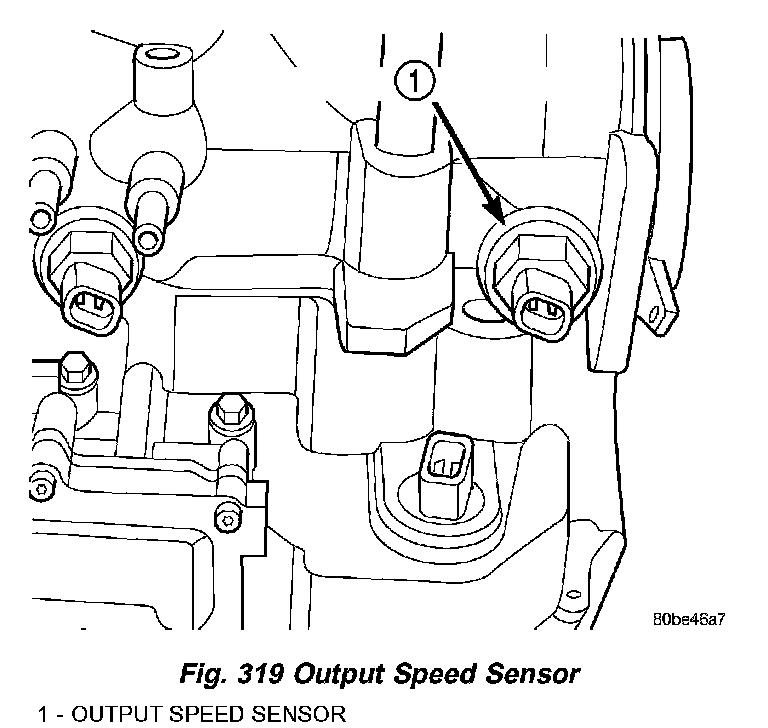 1

80be46a7

Fig. 319 Output Speed Sensor

1 - OUTPUT SPEED SENSOR