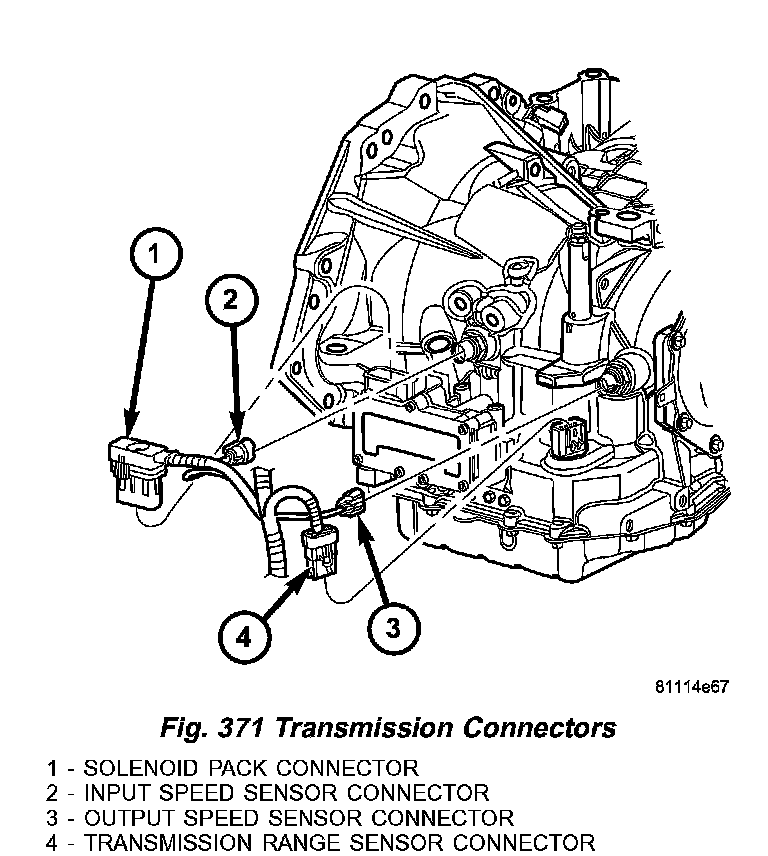 1

2

4

3

81114e67

Fig. 371 Transmission Connectors

1 - SOLENOID PACK CONNECTOR
2 - INPUT SPEED SENSOR CONNECTOR
3 - OUTPUT SPEED SENSOR CONNECTOR
4 - TRANSMISSION RANGE SENSOR CONNECTOR