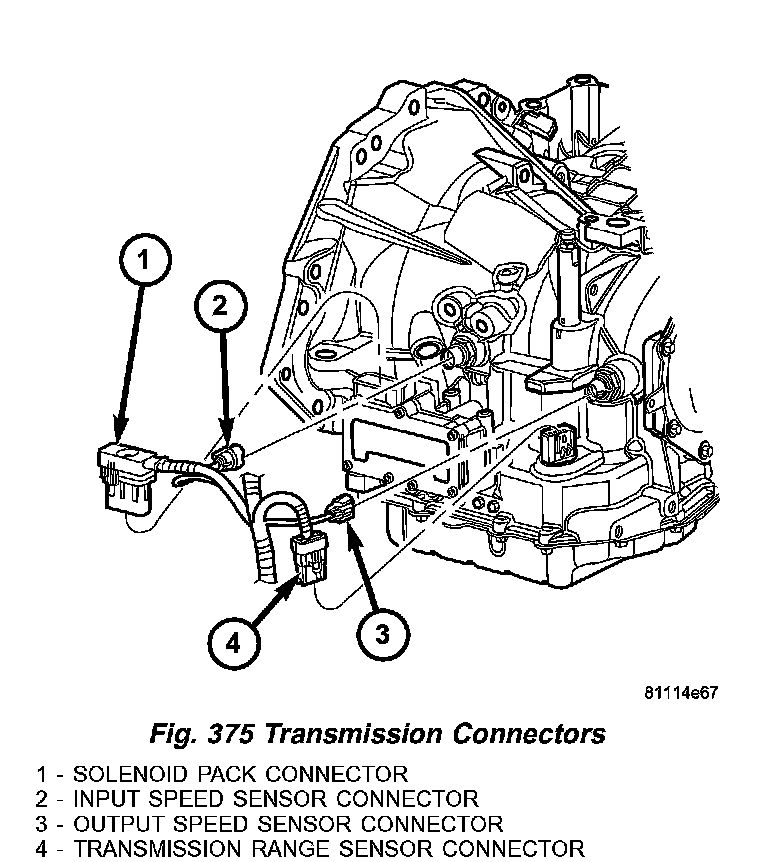 1

2

4

3

81114e67

Fig. 375 Transmission Connectors

1 - SOLENOID PACK CONNECTOR
2 - INPUT SPEED SENSOR CONNECTOR
3 - OUTPUT SPEED SENSOR CONNECTOR
4 - TRANSMISSION RANGE SENSOR CONNECTOR