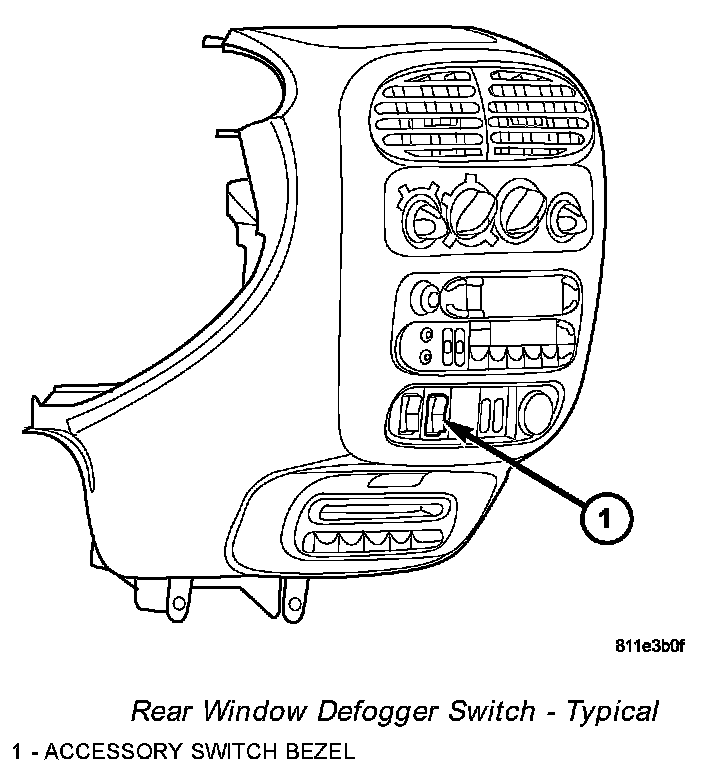 1

811e3b0f

Rear Window Defogger Switch - Typical

1 - ACCESSORY SWITCH BEZEL