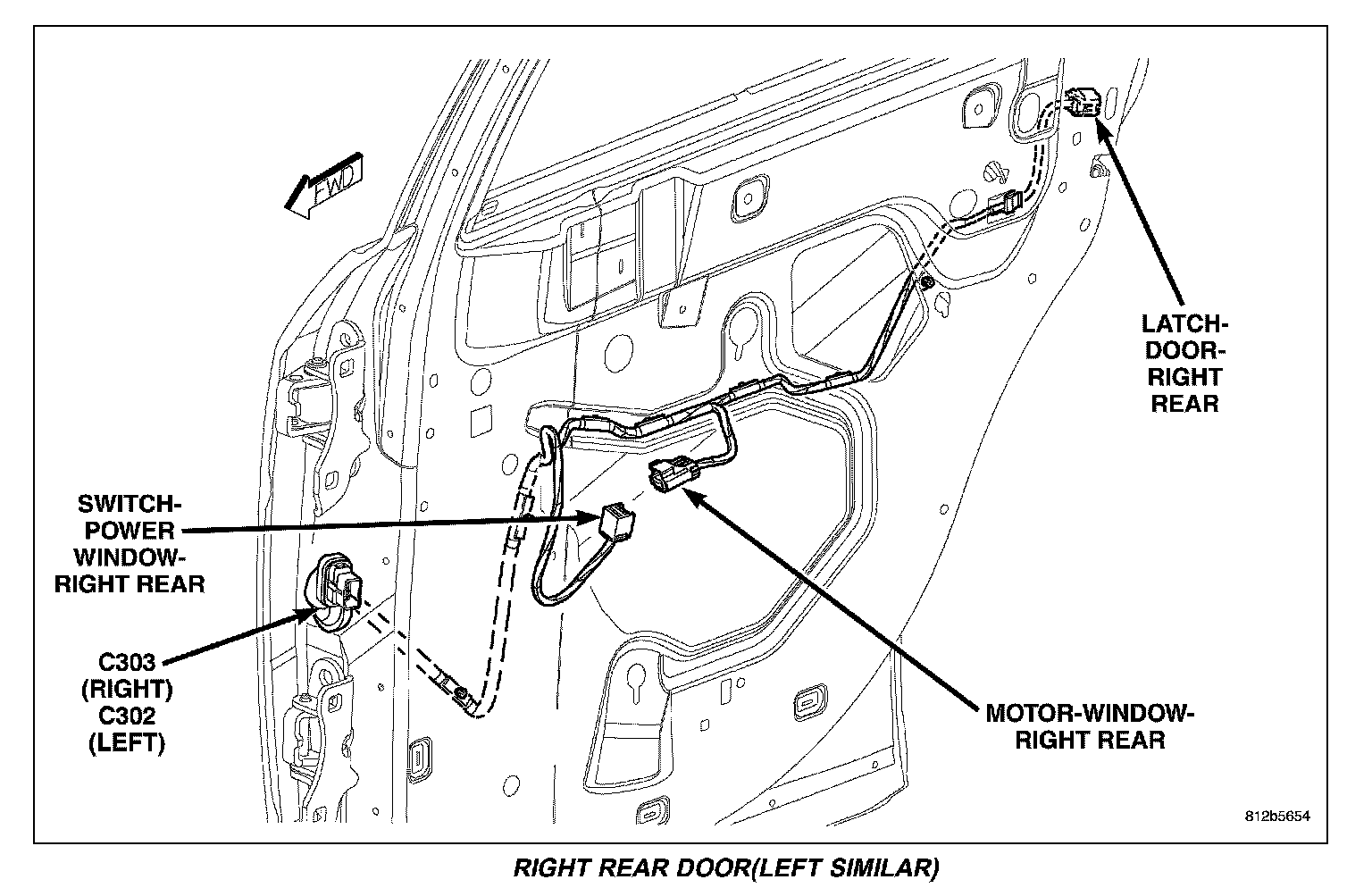 FWD

LATCH-DOOR-RIGHT REAR

SWITCH-POWER WINDOW-RIGHT REAR

C303 (RIGHT) C302 (LEFT)

MOTOR-WINDOW-RIGHT REAR

812b5654

RIGHT REAR DOOR(LEFT SIMILAR)