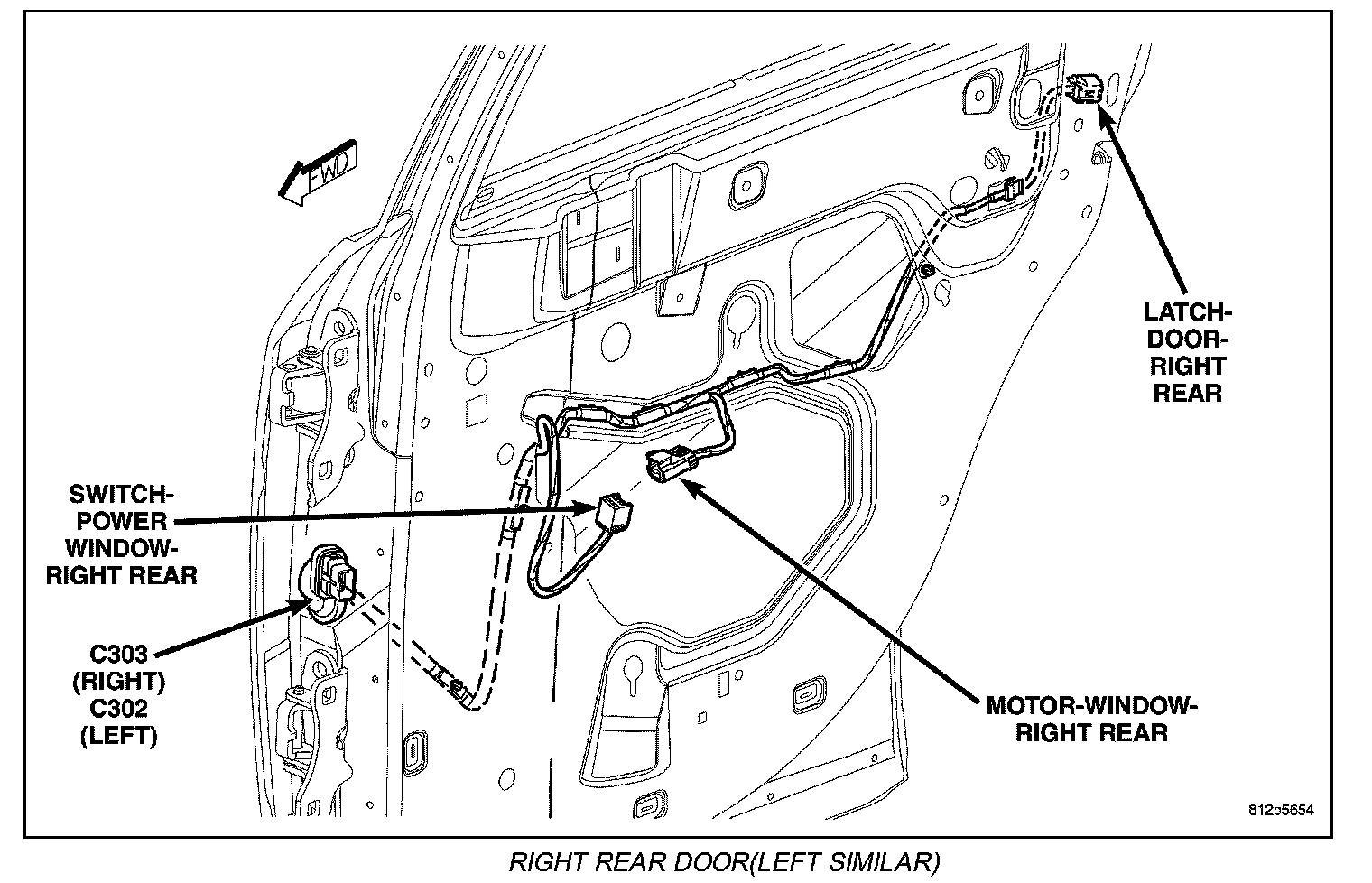 FWD

LATCH-DOOR-RIGHT REAR

SWITCH-POWER WINDOW-RIGHT REAR

C303 (RIGHT) C302 (LEFT)

MOTOR-WINDOW-RIGHT REAR

812b5654

RIGHT REAR DOOR(LEFT SIMILAR)