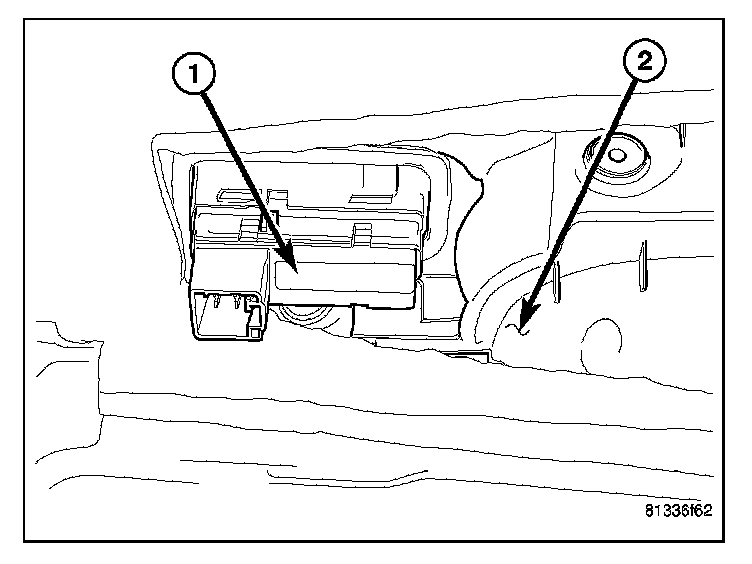 1
2
81336f62