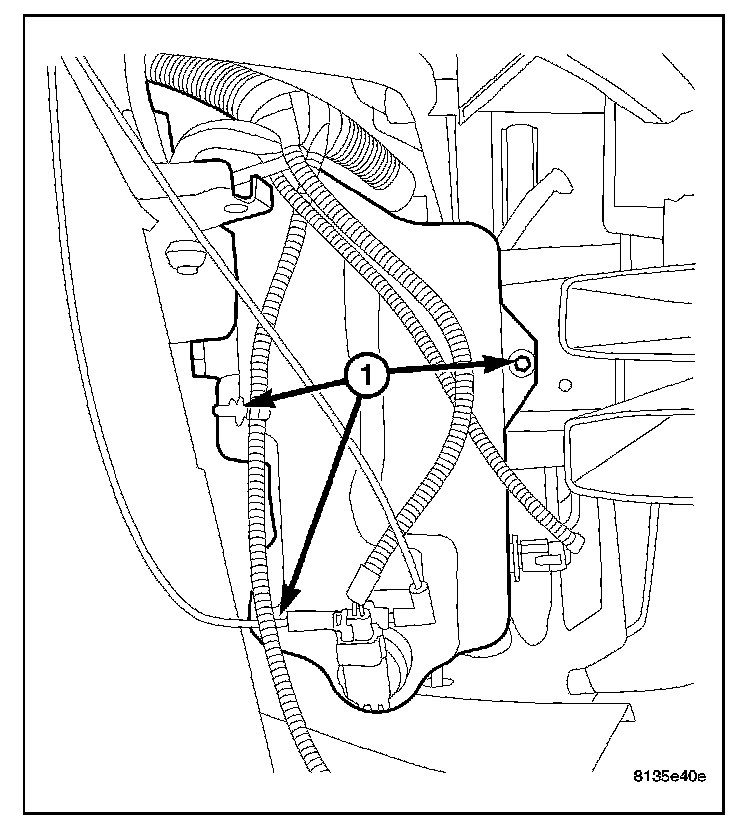 1

8135e40e