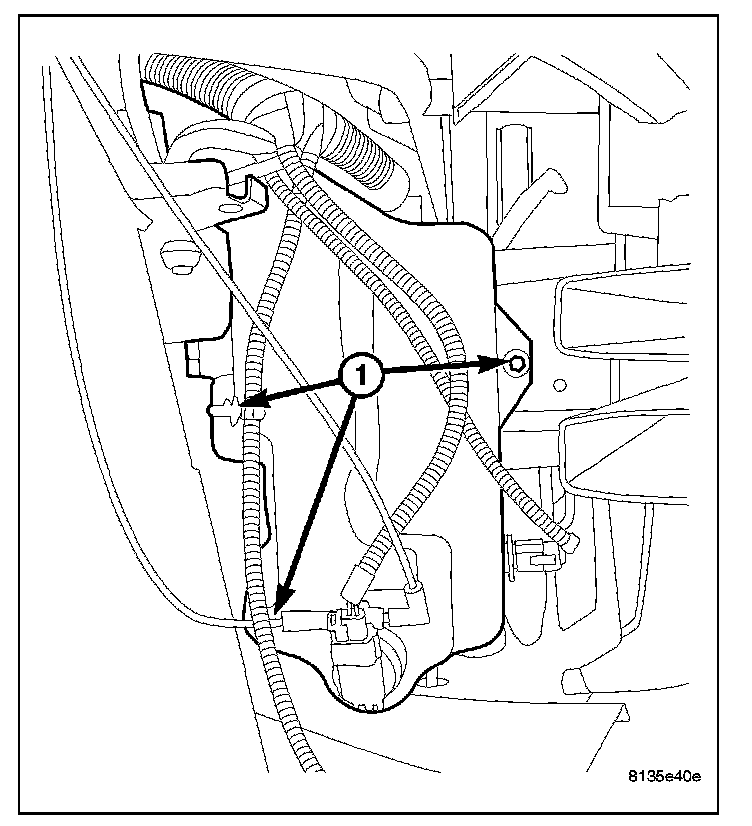 1

8135e40e