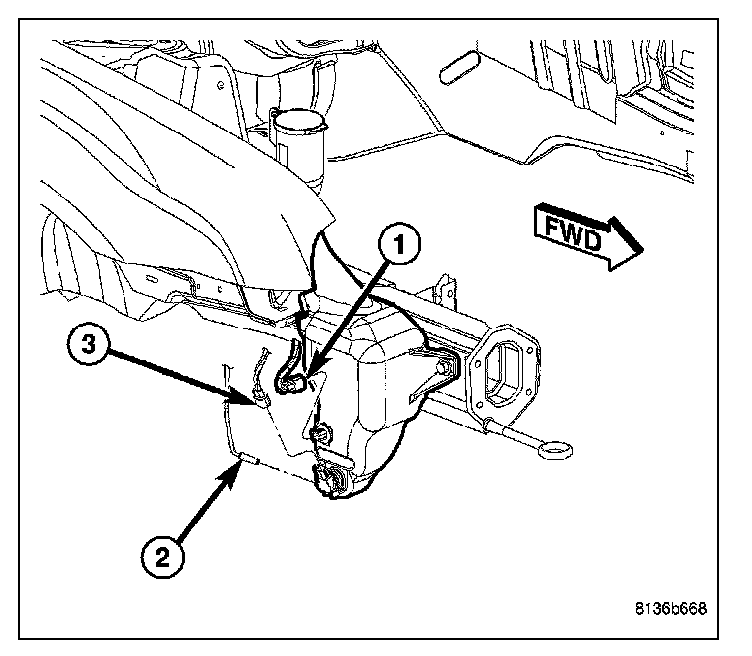 FWD

1

3

2

8136b668