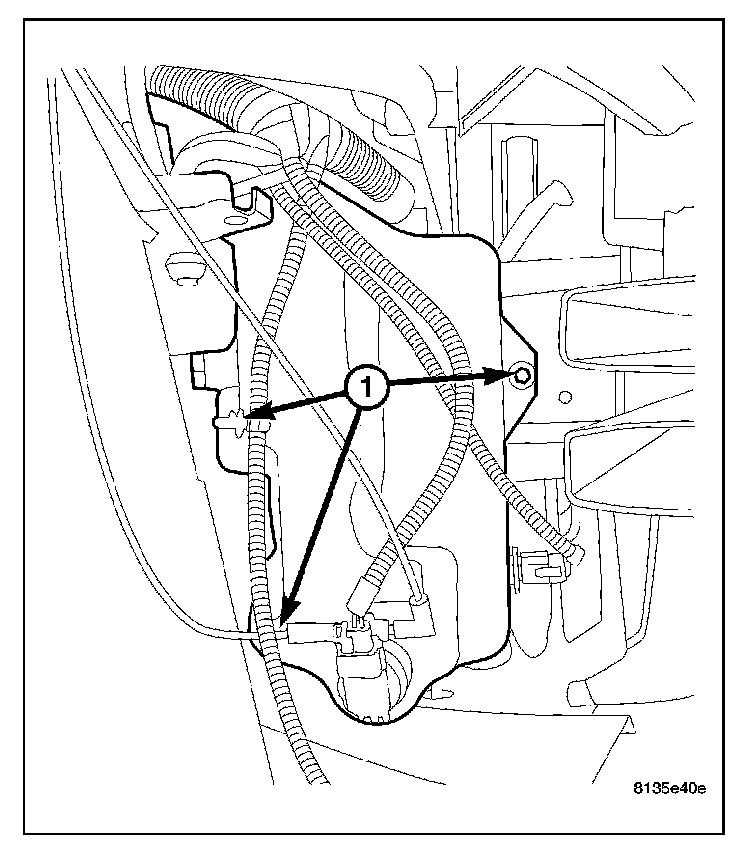 1

8135e40e