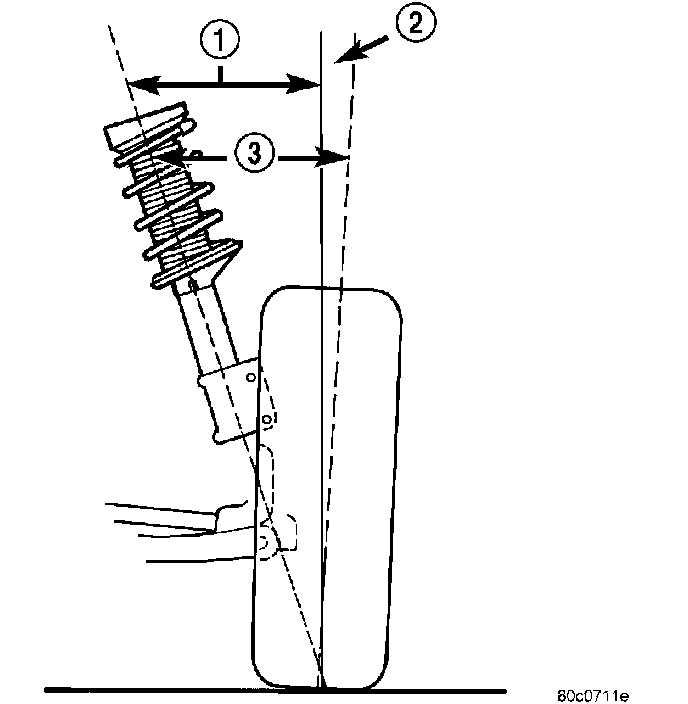 1
2
3
80c0711e