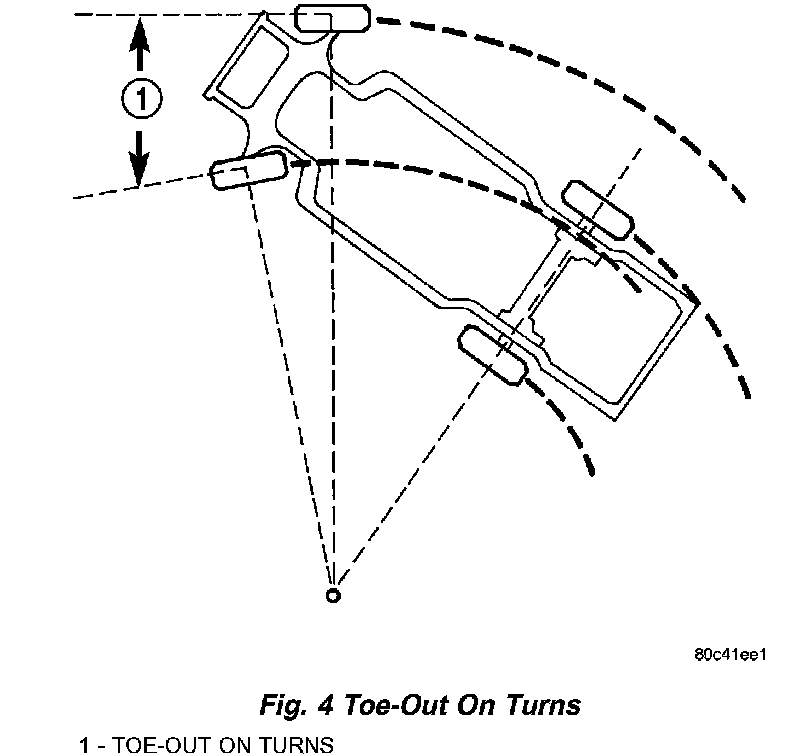 1

80c41ee1

Fig. 4 Toe-Out On Turns

1 - TOE-OUT ON TURNS