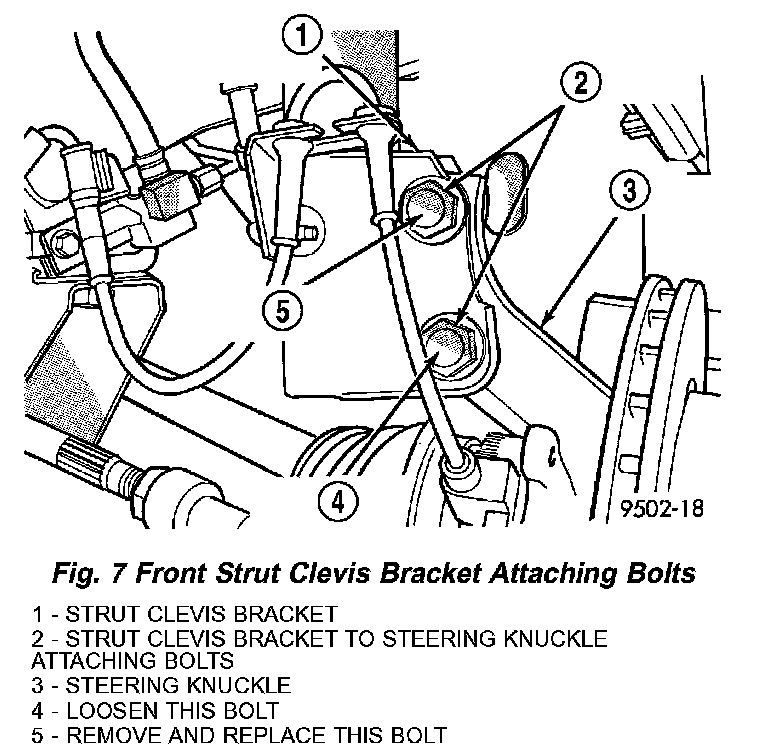 1
2
3
5
4
9502-18

Fig. 7 Front Strut Clevis Bracket Attaching Bolts

1 - STRUT CLEVIS BRACKET
2 - STRUT CLEVIS BRACKET TO STEERING KNUCKLE ATTACHING BOLTS
3 - STEERING KNUCKLE
4 - LOOSEN THIS BOLT
5 - REMOVE AND REPLACE THIS BOLT