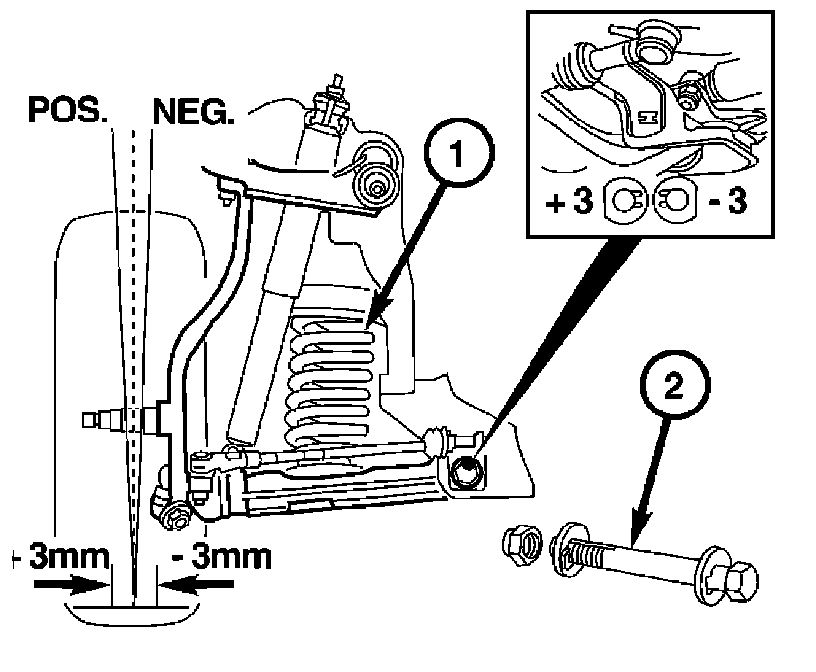 POS.
NEG.
1
+ 3
- 3
2
+ 3mm
- 3mm