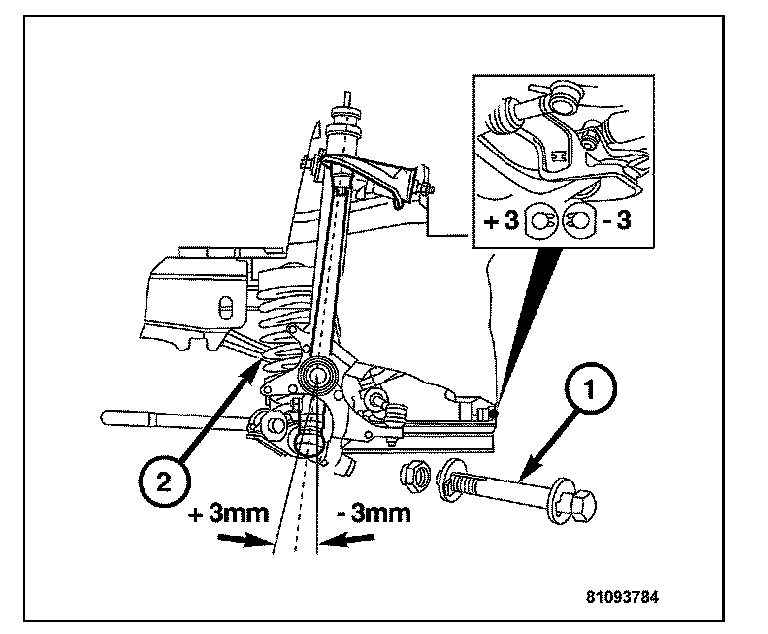 +3

-3

1

2

+ 3mm

- 3mm

81093784