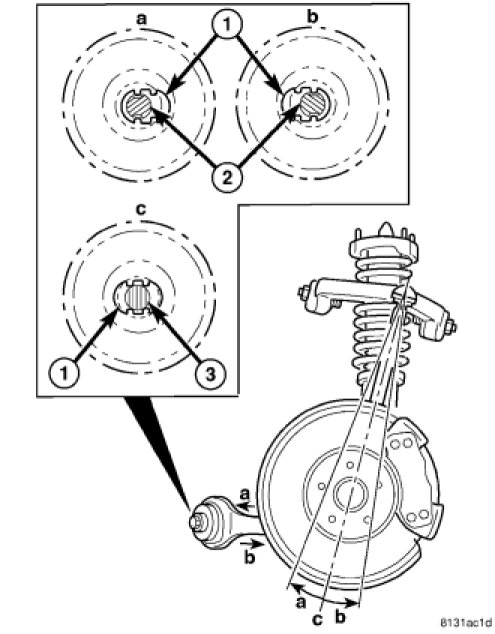 a
1
b
2
c
1
3
a
b
a
c
b
8131ac1d