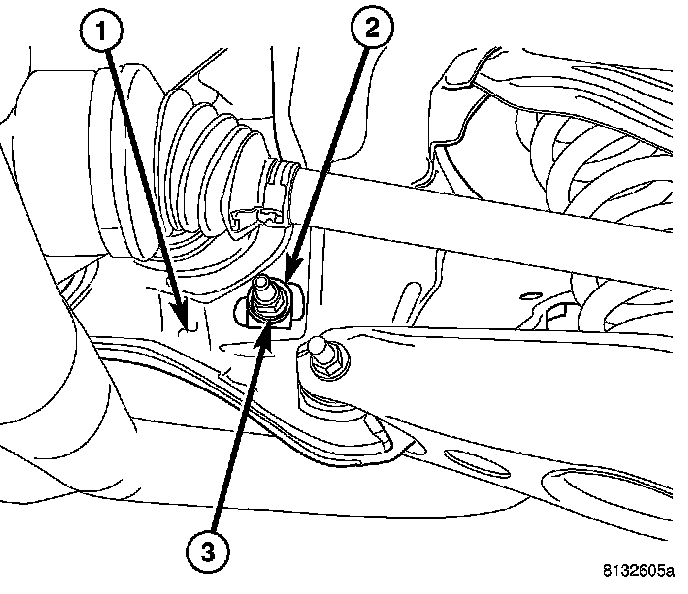 1
2
3
8132605a