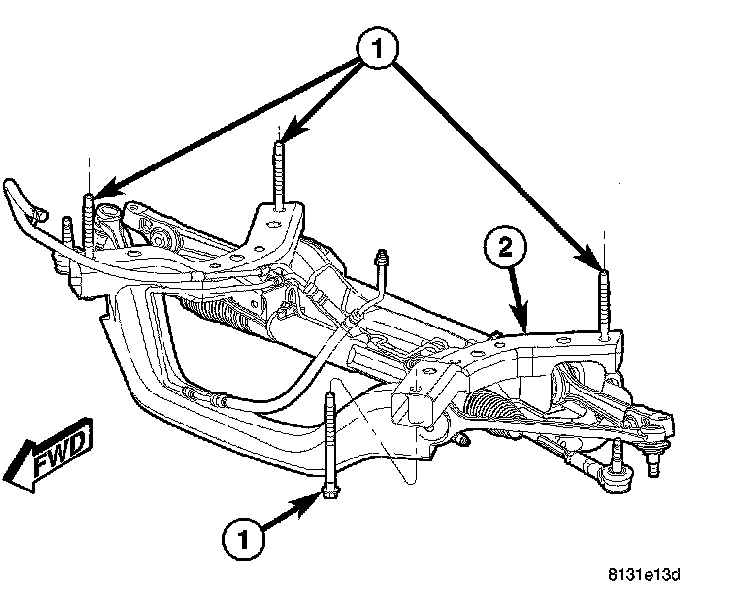 1
2
FWD
1
8131e13d