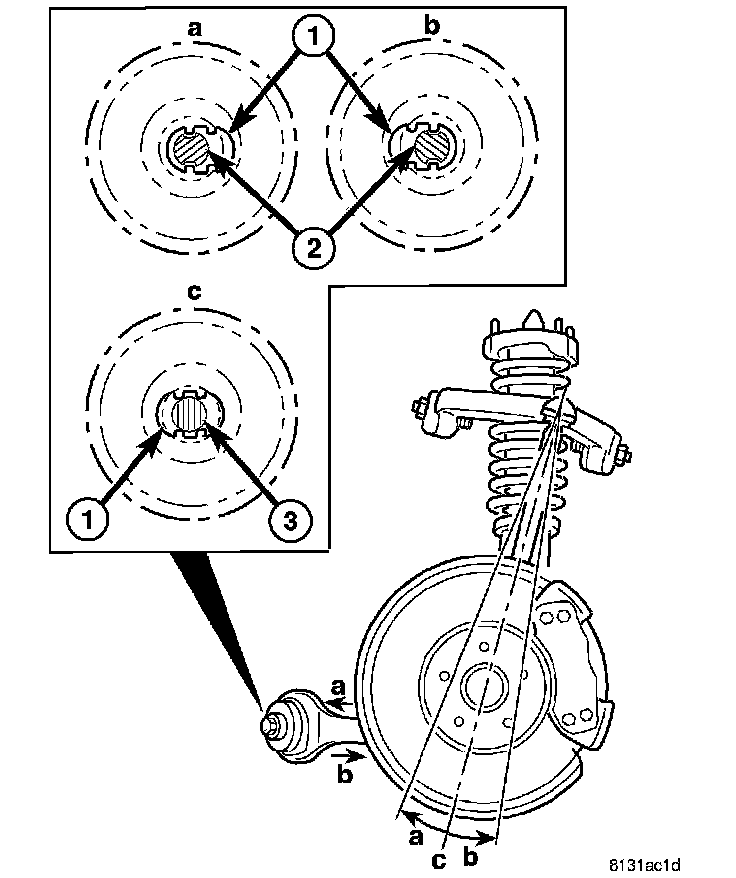 a
1
b
2
c
1
3
a
b
a
c
b
8131ac1d