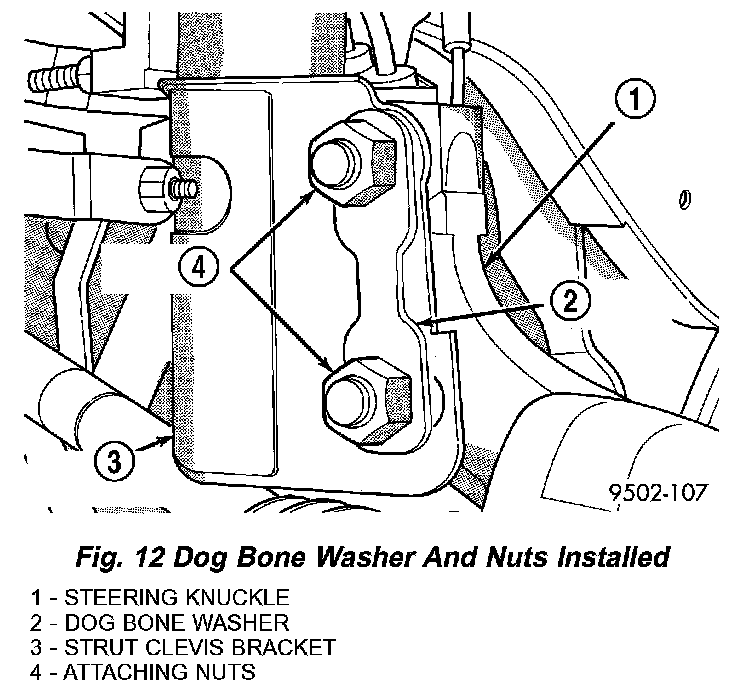 1

4

2

3

9502-107

Fig. 12 Dog Bone Washer And Nuts Installed

1 - STEERING KNUCKLE
2 - DOG BONE WASHER
3 - STRUT CLEVIS BRACKET
4 - ATTACHING NUTS