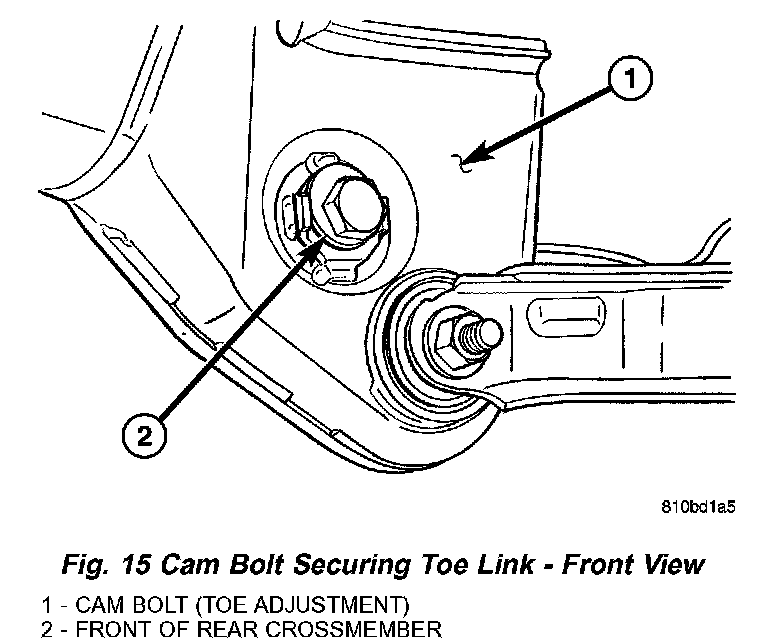 1

2

810bd1a5

Fig. 15 Cam Bolt Securing Toe Link - Front View

1 - CAM BOLT (TOE ADJUSTMENT)
2 - FRONT OF REAR CROSSMEMBER