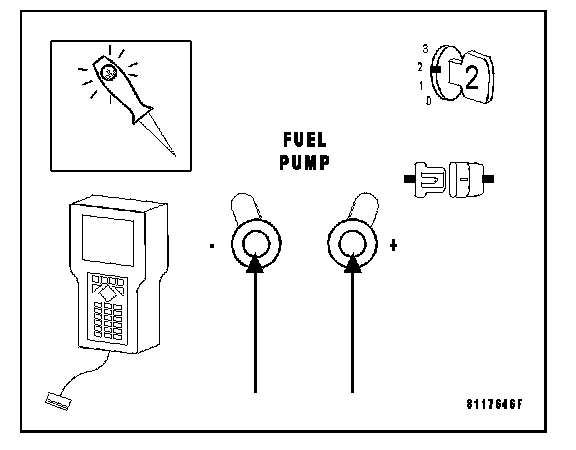 3
2
1
0
2

FUEL PUMP

-
+

8117646F