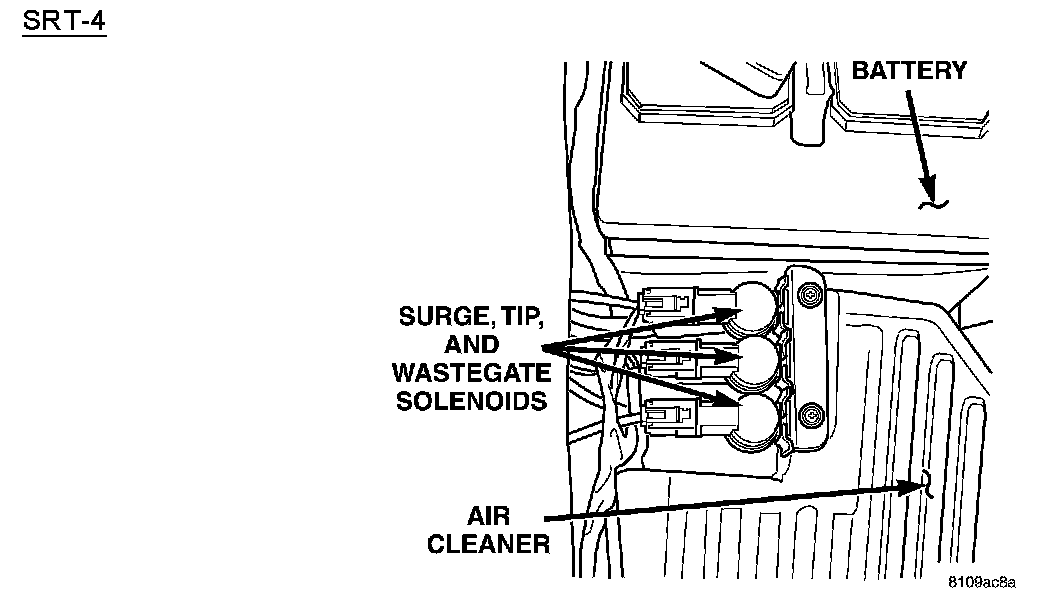 SRT-4

BATTERY

SURGE, TIP, AND WASTEGATE SOLENOIDS

AIR CLEANER

8109ac8a