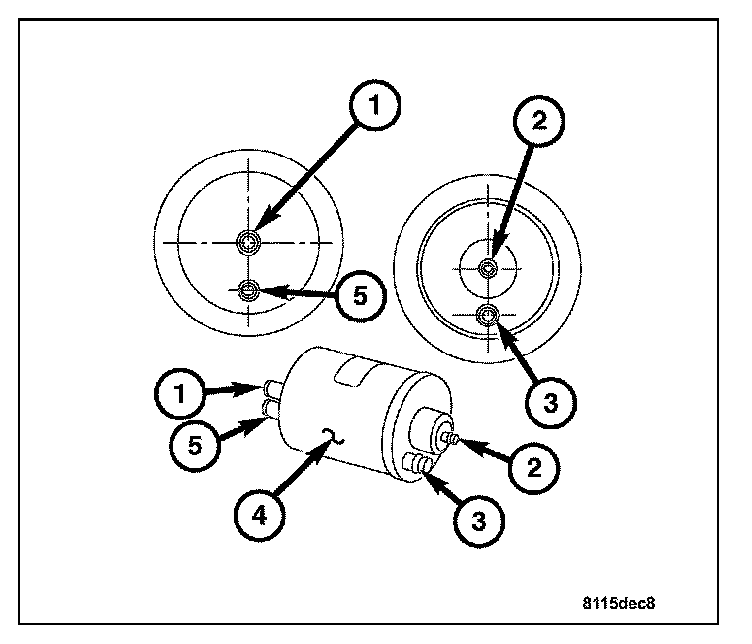 1
2
5
3
1
5
2
4
3
8115dec8