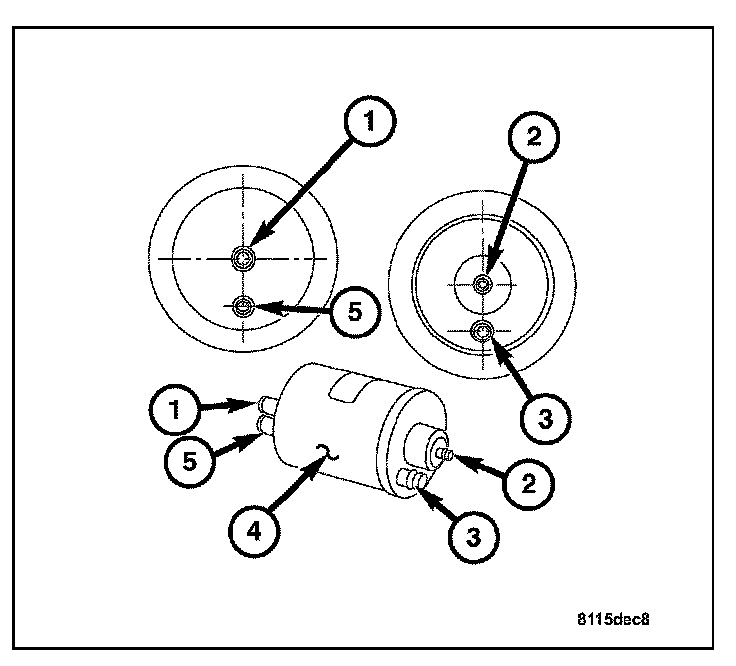 1
2
5
3
1
5
2
4
3
8115dec8